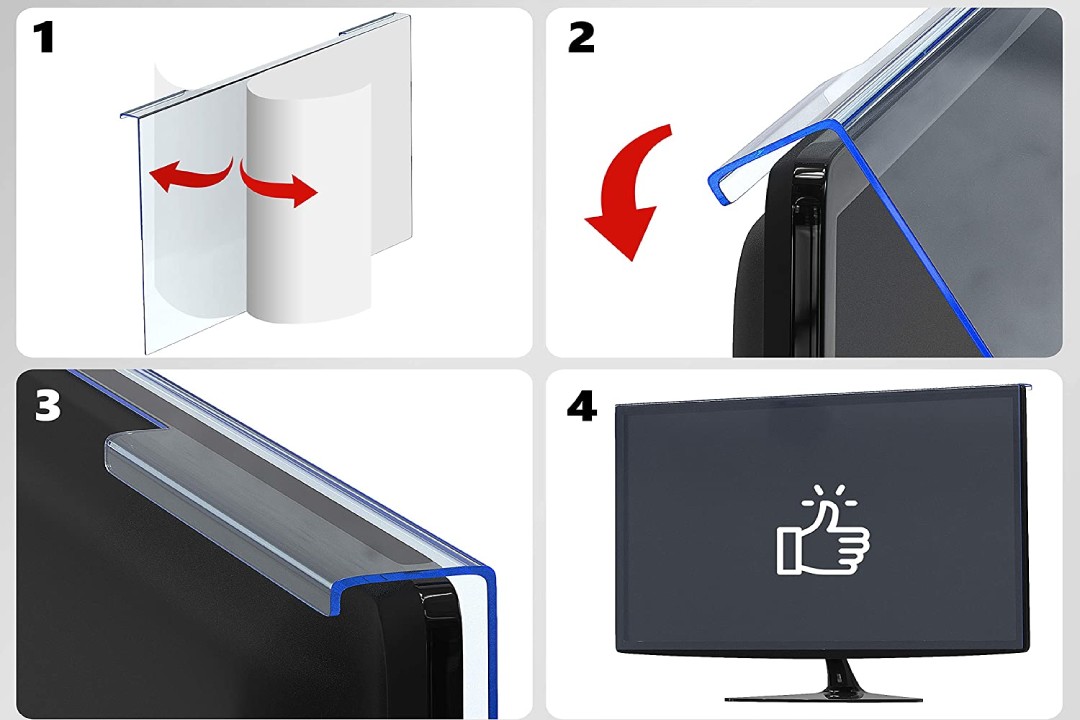 1

2

3

4